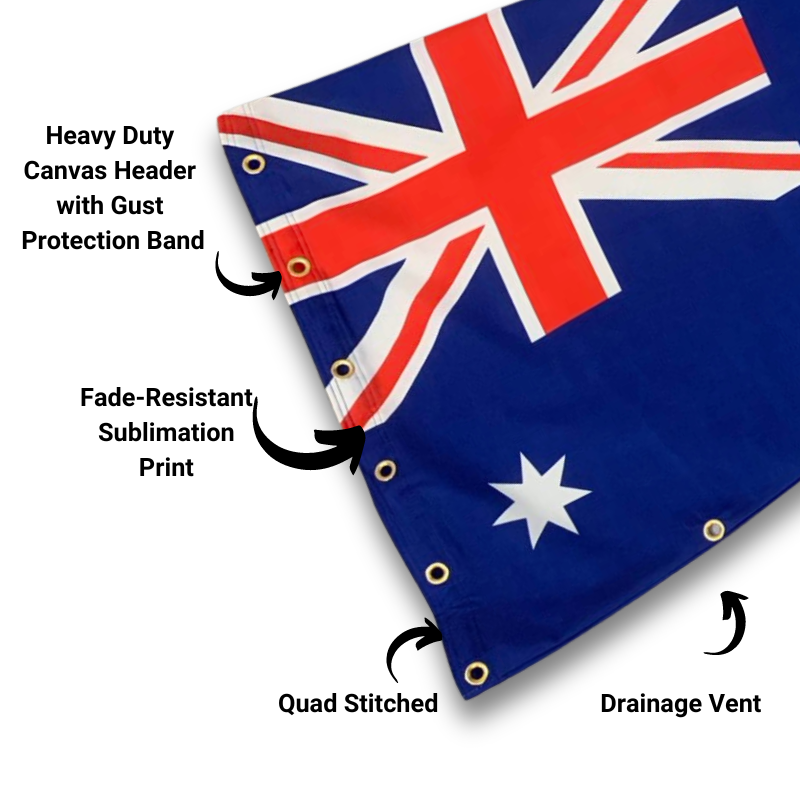 Heavy Duty Canvas Header with Gust Protection Band

Fade-Resistant Sublimation Print

Quad Stitched

Drainage Vent