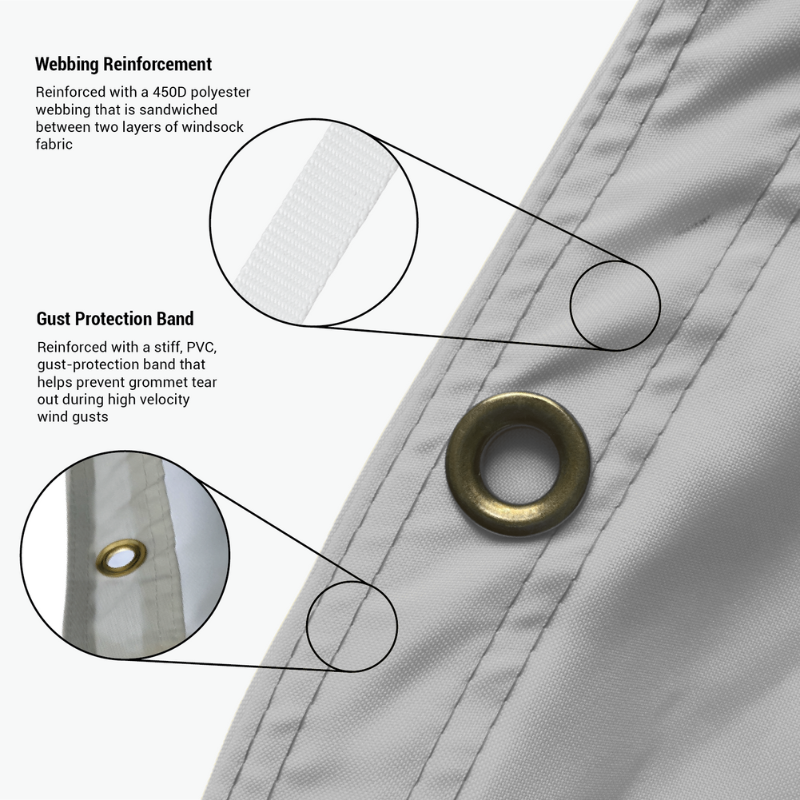 Webbing Reinforcement

Reinforced with a 450D polyester webbing that is sandwiched between two layers of windsock fabric

Gust Protection Band

Reinforced with a stiff, PVC, gust-protection band that helps prevent grommet tear out during high velocity wind gusts