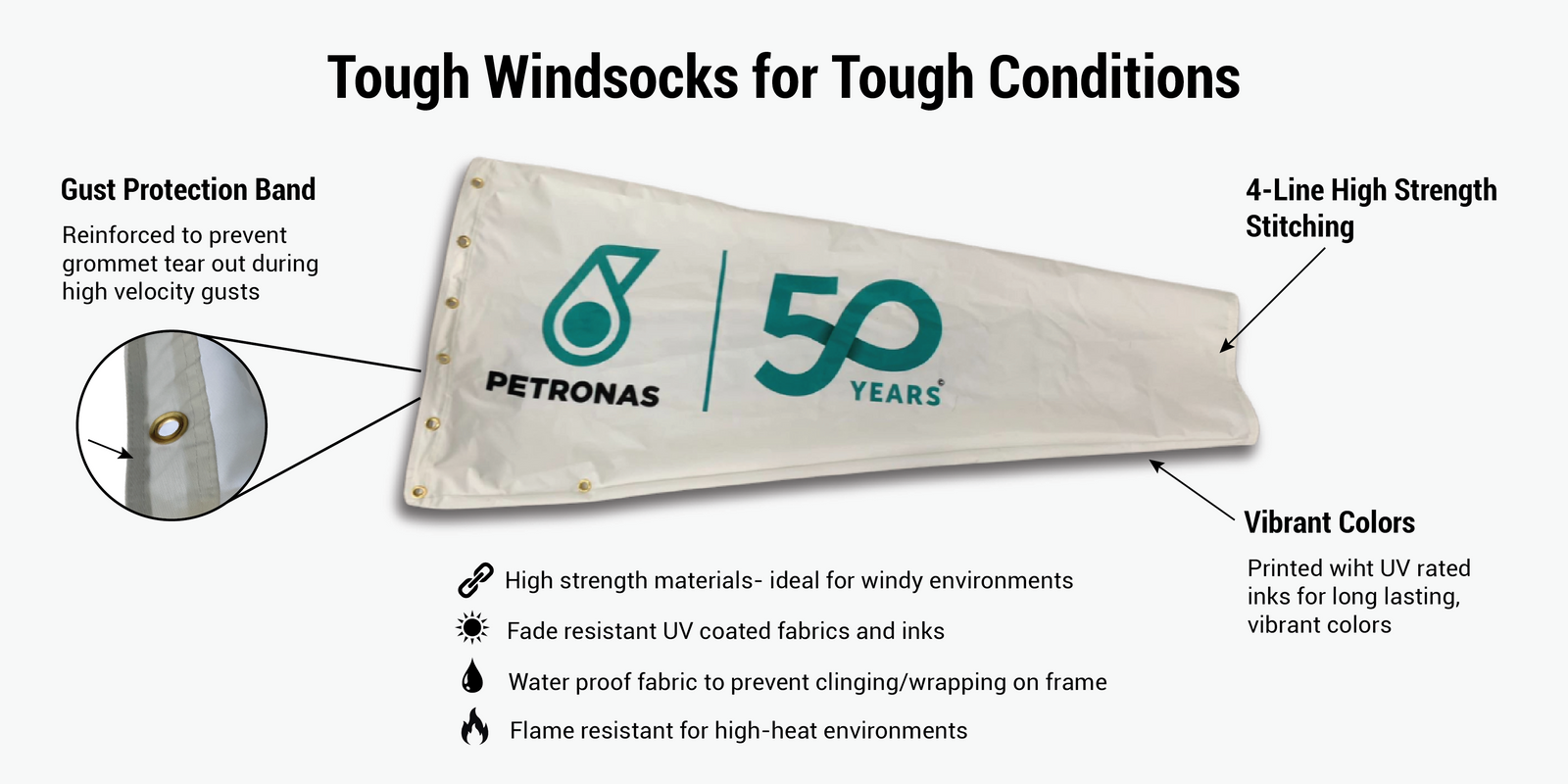 Tough Windsocks for Tough Conditions

Gust Protection Band

Reinforced to prevent grommet tear out during high velocity gusts

PETRONAS

50 YEARS

4-Line High Strength Stitching

Vibrant Colors

Printed wiht UV rated inks for long lasting, vibrant colors

High strength materials- ideal for windy environments

Fade resistant UV coated fabrics and inks

Water proof fabric to prevent clinging/wrapping on frame

Flame resistant for high-heat environments