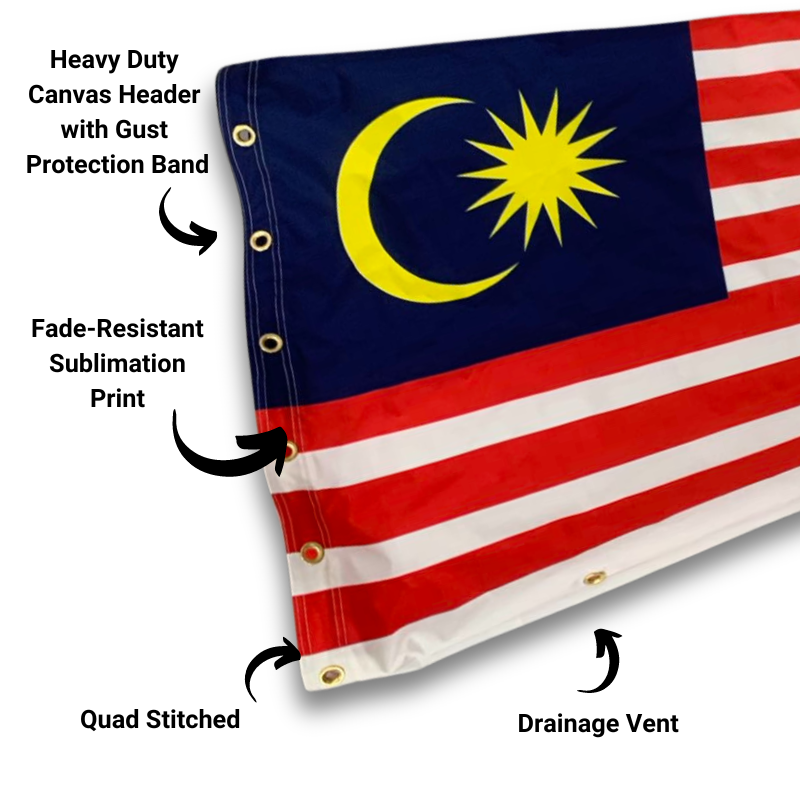 Heavy Duty Canvas Header with Gust Protection Band

Fade-Resistant Sublimation Print

Quad Stitched

Drainage Vent