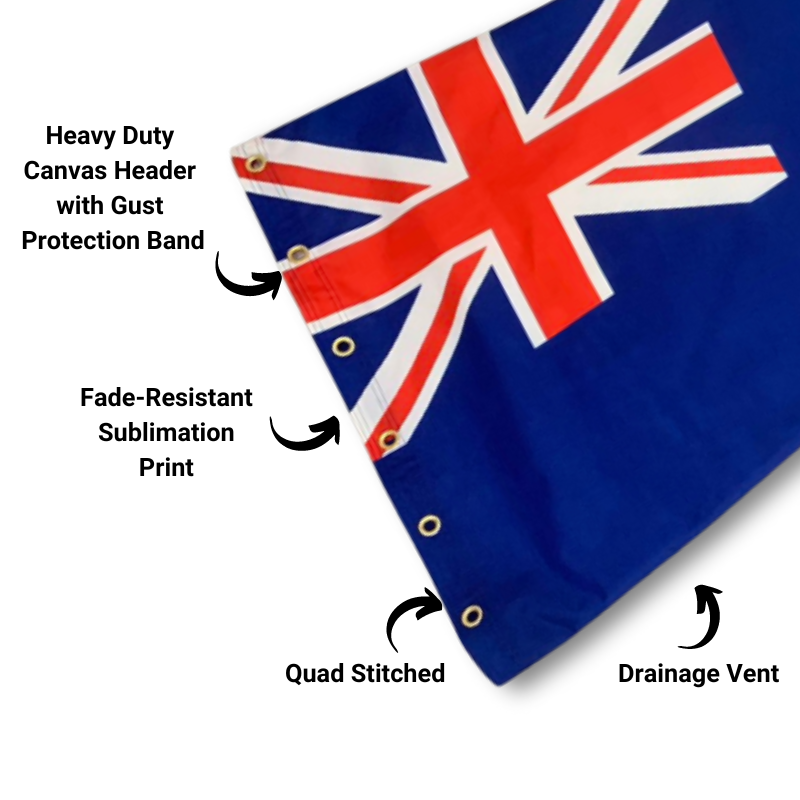 Heavy Duty Canvas Header with Gust Protection Band

Fade-Resistant Sublimation Print

Quad Stitched

Drainage Vent