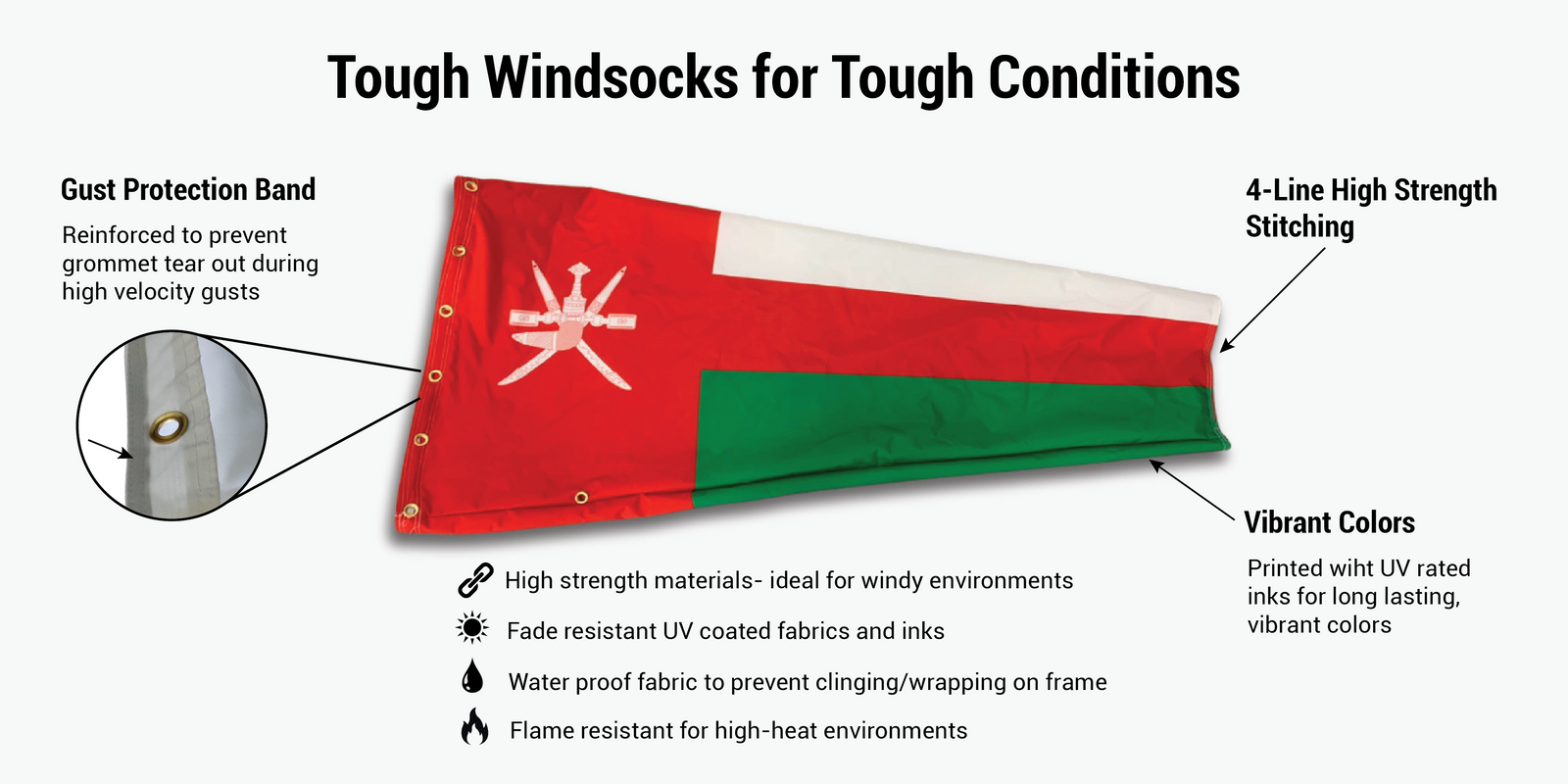 Tough Windsocks for Tough Conditions

Gust Protection Band

Reinforced to prevent grommet tear out during high velocity gusts

4-Line High Strength Stitching

Vibrant Colors

Printed wiht UV rated inks for long lasting, vibrant colors

High strength materials- ideal for windy environments

Fade resistant UV coated fabrics and inks

Water proof fabric to prevent clinging/wrapping on frame

Flame resistant for high-heat environments