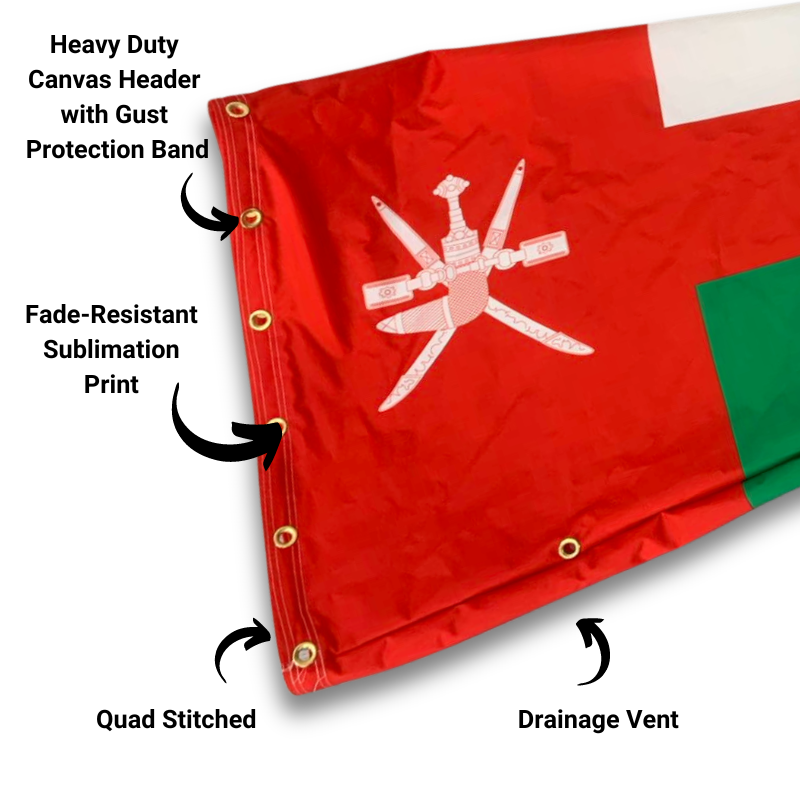 Heavy Duty Canvas Header with Gust Protection Band

Fade-Resistant Sublimation Print

Quad Stitched

Drainage Vent