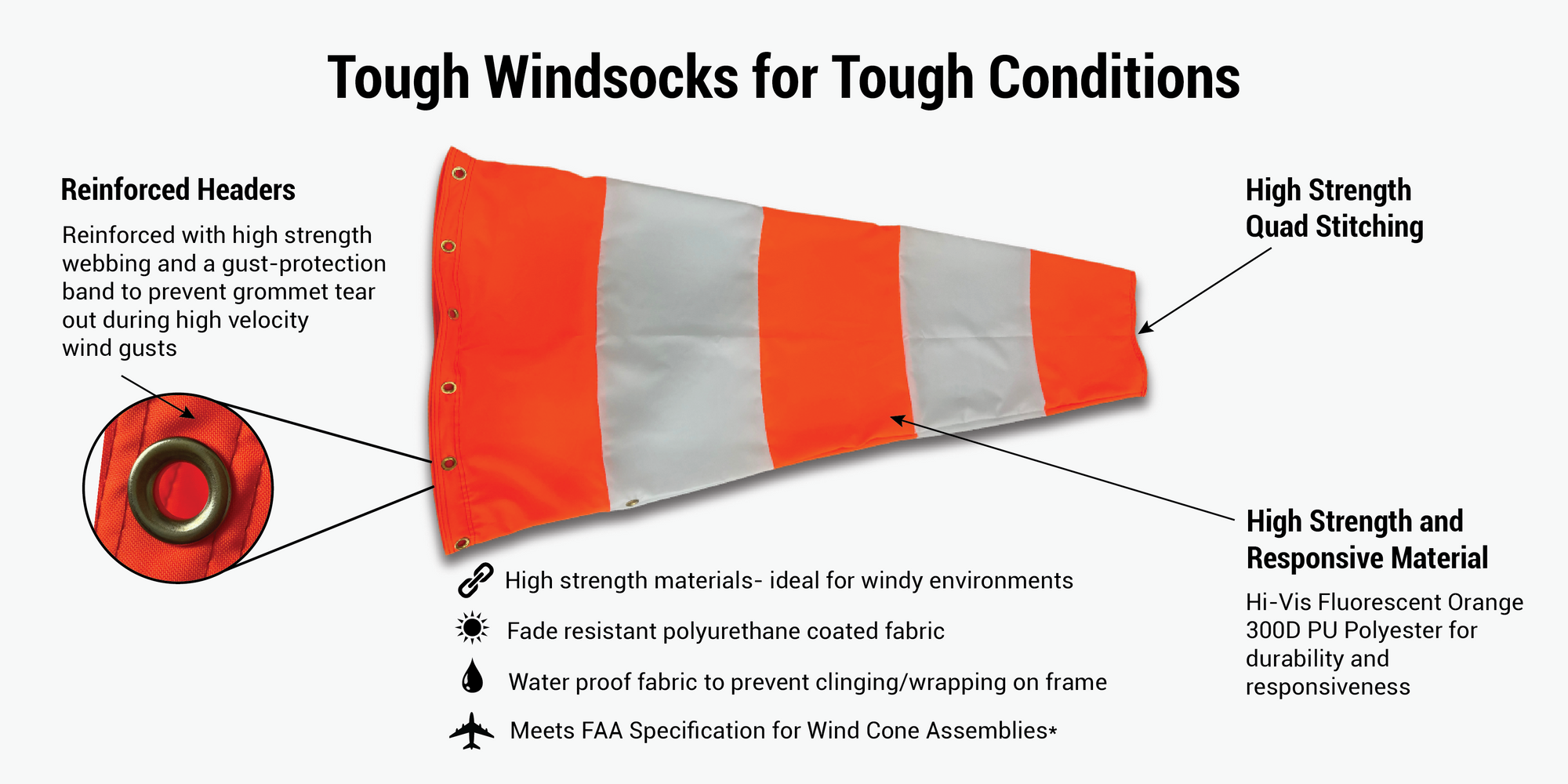 Tough Windsocks for Tough Conditions

Reinforced Headers

Reinforced with high strength webbing and a gust-protection band to prevent grommet tear out during high velocity wind gusts

High Strength Quad Stitching

High Strength and Responsive Material

Hi-Vis Fluorescent Orange 300D PU Polyester for durability and responsiveness

High strength materials- ideal for windy environments

Fade resistant polyurethane coated fabric

Water proof fabric to prevent clinging/wrapping on frame

Meets FAA Specification for Wind Cone Assemblies*