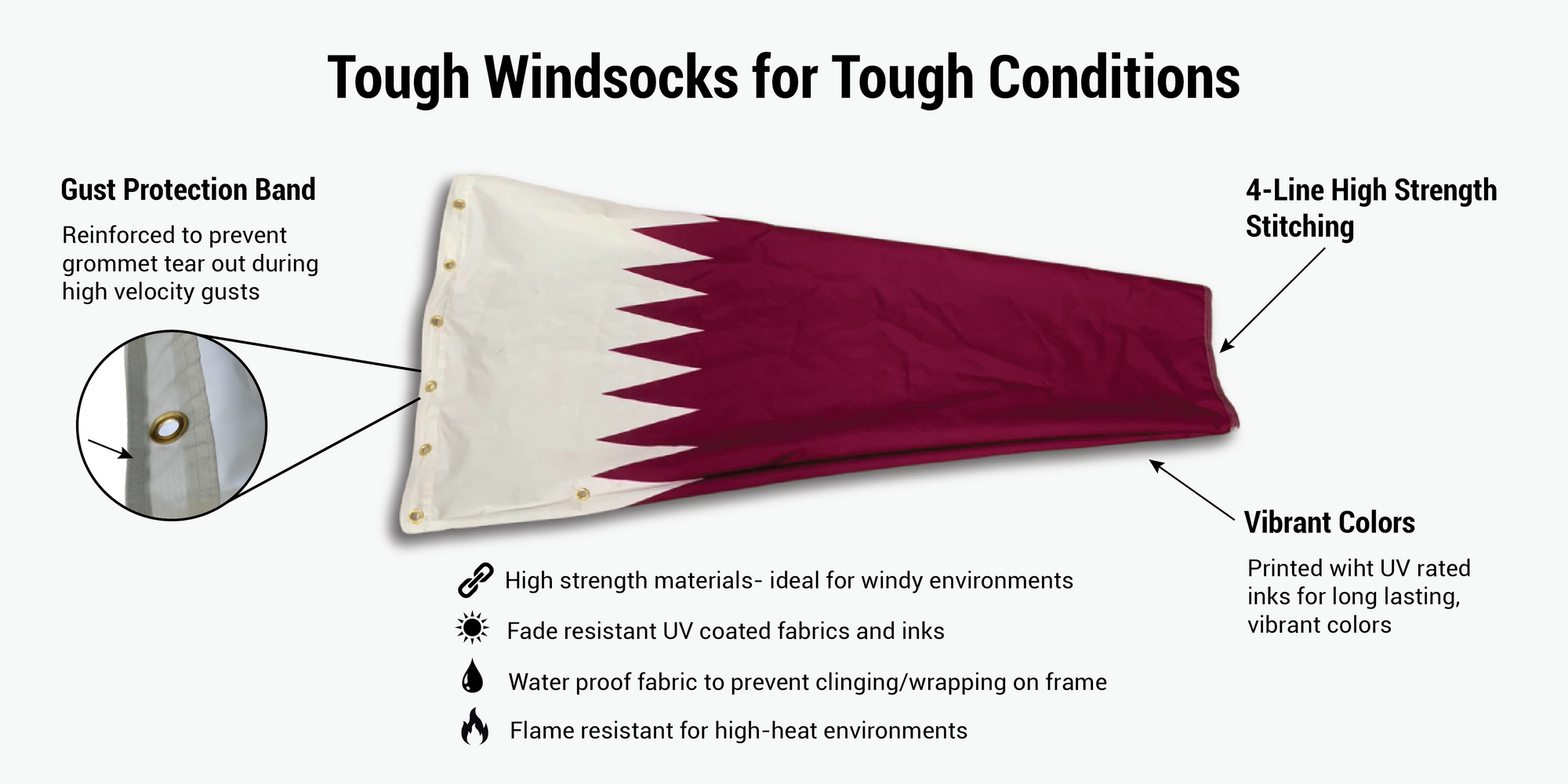 Tough Windsocks for Tough Conditions

Gust Protection Band

Reinforced to prevent grommet tear out during high velocity gusts

4-Line High Strength Stitching

Vibrant Colors

Printed wiht UV rated inks for long lasting, vibrant colors

High strength materials- ideal for windy environments

Fade resistant UV coated fabrics and inks

Water proof fabric to prevent clinging/wrapping on frame

Flame resistant for high-heat environments