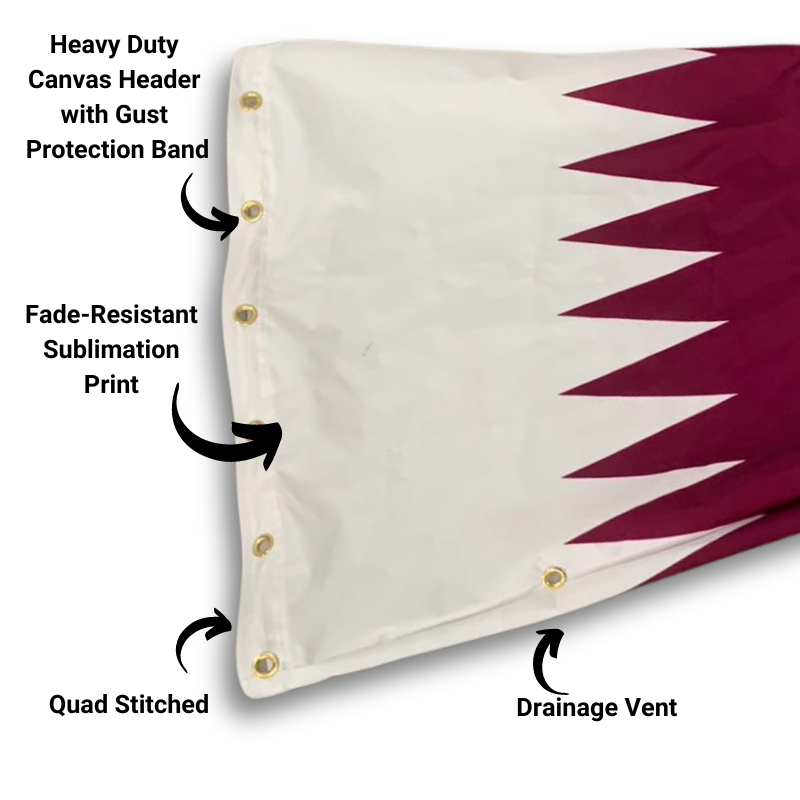 Heavy Duty Canvas Header with Gust Protection Band

Fade-Resistant Sublimation Print

Quad Stitched

Drainage Vent