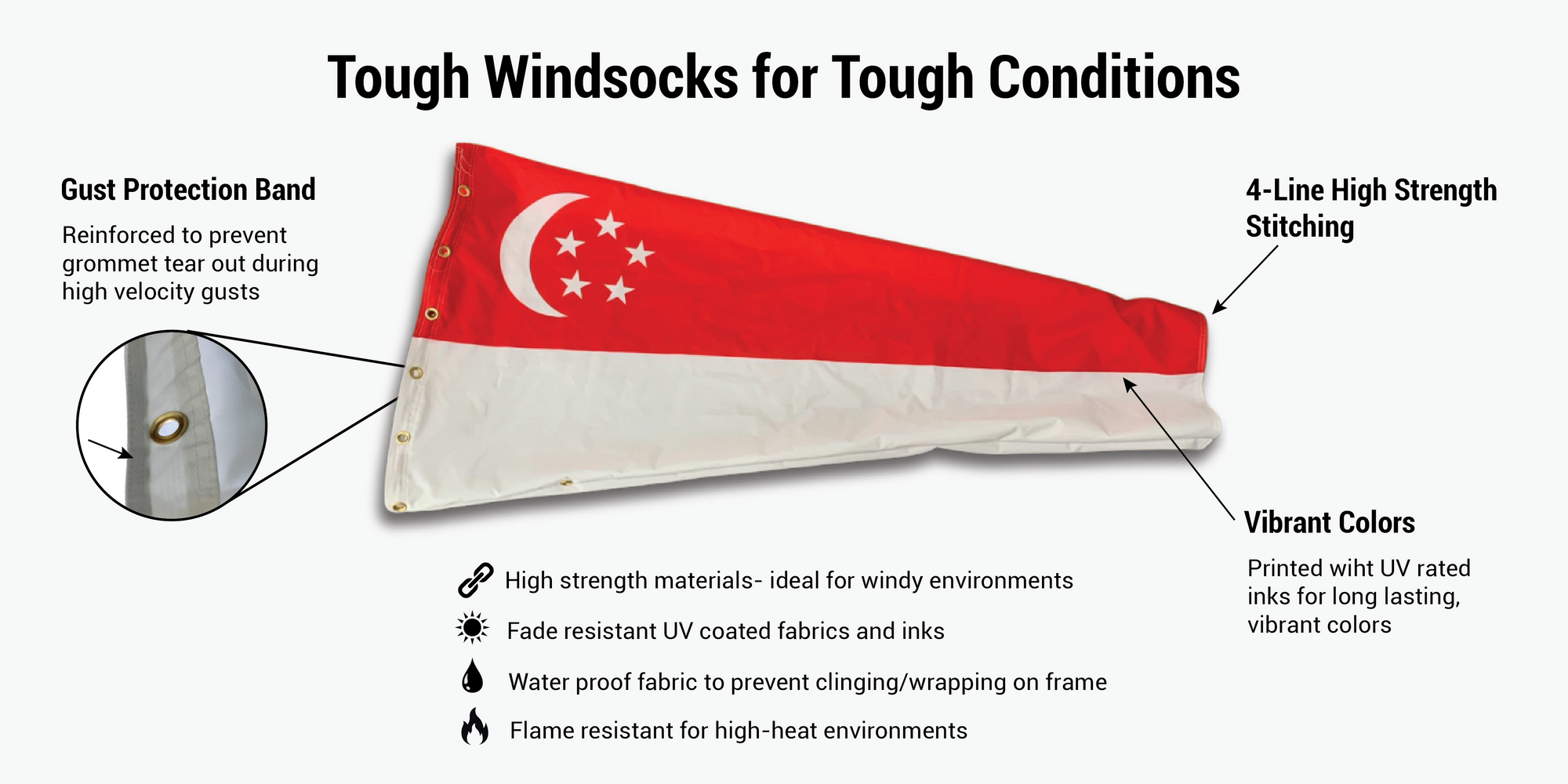 Tough Windsocks for Tough Conditions

Gust Protection Band

Reinforced to prevent grommet tear out during high velocity gusts

4-Line High Strength Stitching

Vibrant Colors

Printed wiht UV rated inks for long lasting, vibrant colors

High strength materials- ideal for windy environments

Fade resistant UV coated fabrics and inks

Water proof fabric to prevent clinging/wrapping on frame

Flame resistant for high-heat environments