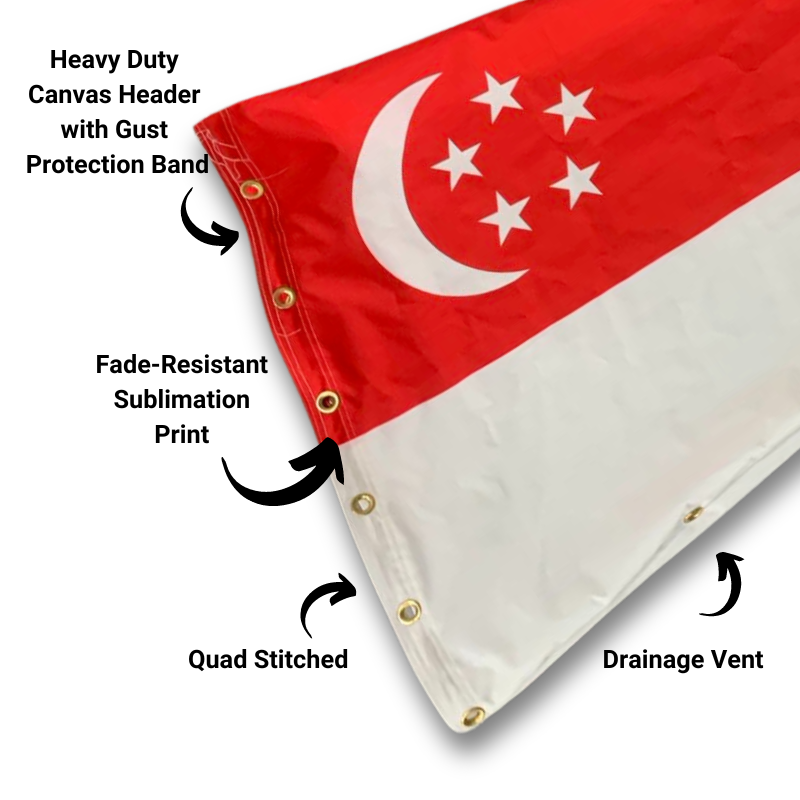 Heavy Duty Canvas Header with Gust Protection Band

Fade-Resistant Sublimation Print

Quad Stitched

Drainage Vent