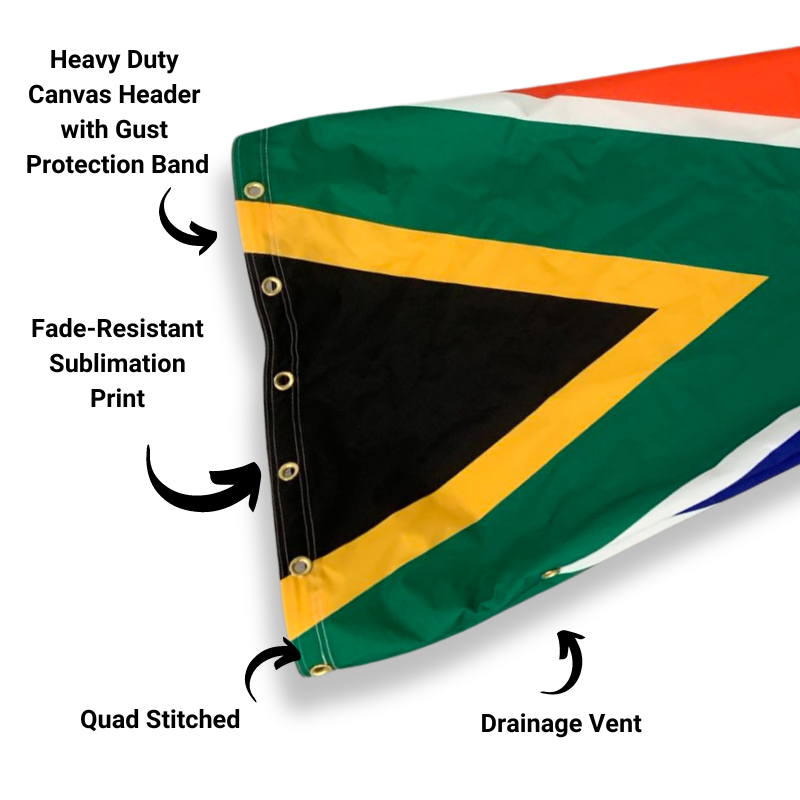 Heavy Duty Canvas Header with Gust Protection Band

Fade-Resistant Sublimation Print

Quad Stitched

Drainage Vent