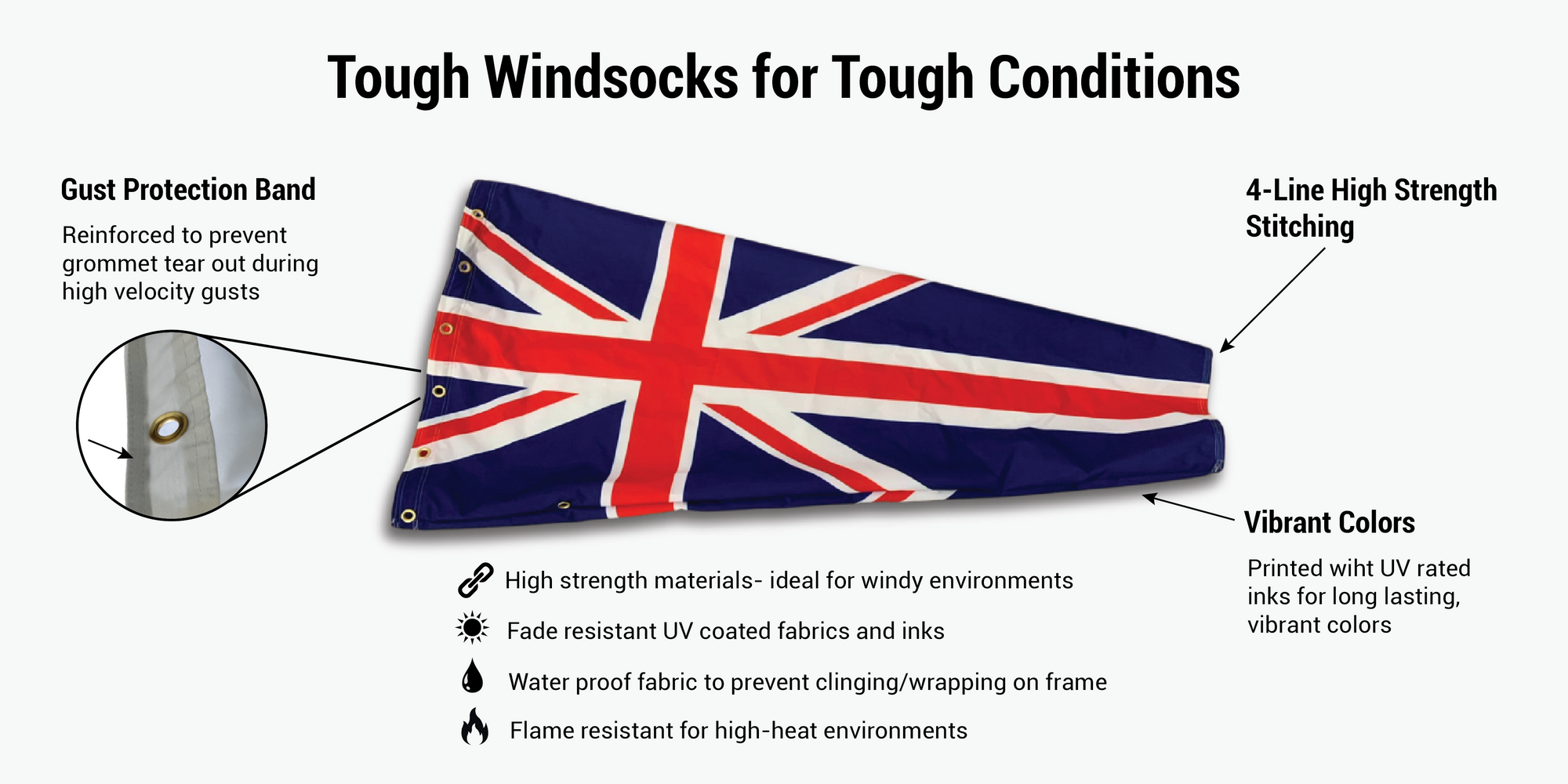 Tough Windsocks for Tough Conditions

Gust Protection Band

Reinforced to prevent grommet tear out during high velocity gusts

4-Line High Strength Stitching

Vibrant Colors

Printed wiht UV rated inks for long lasting, vibrant colors

High strength materials- ideal for windy environments

Fade resistant UV coated fabrics and inks

Water proof fabric to prevent clinging/wrapping on frame

Flame resistant for high-heat environments