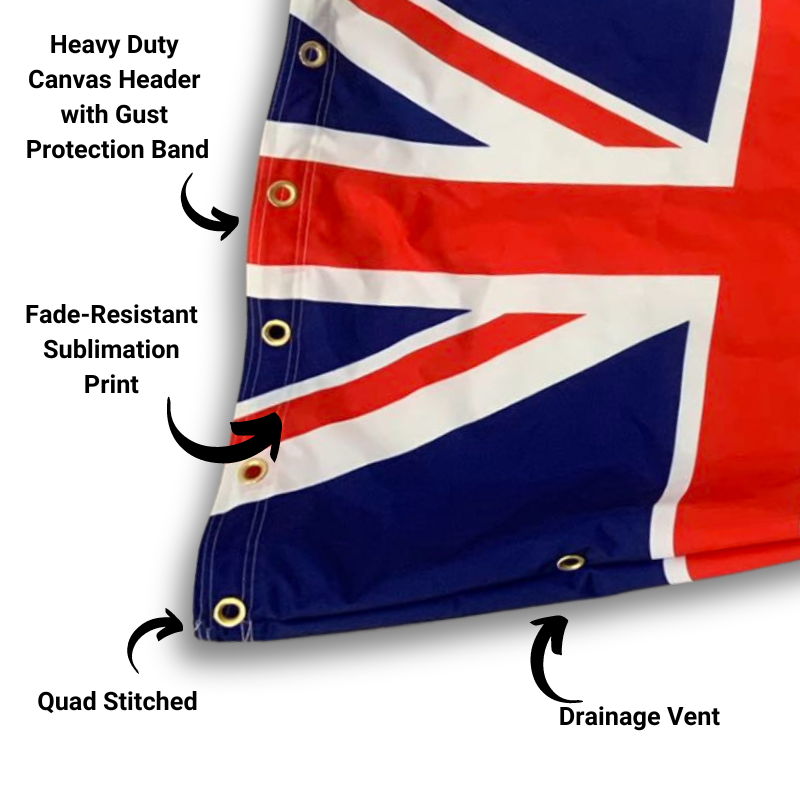 Heavy Duty Canvas Header with Gust Protection Band

Fade-Resistant Sublimation Print

Quad Stitched

Drainage Vent