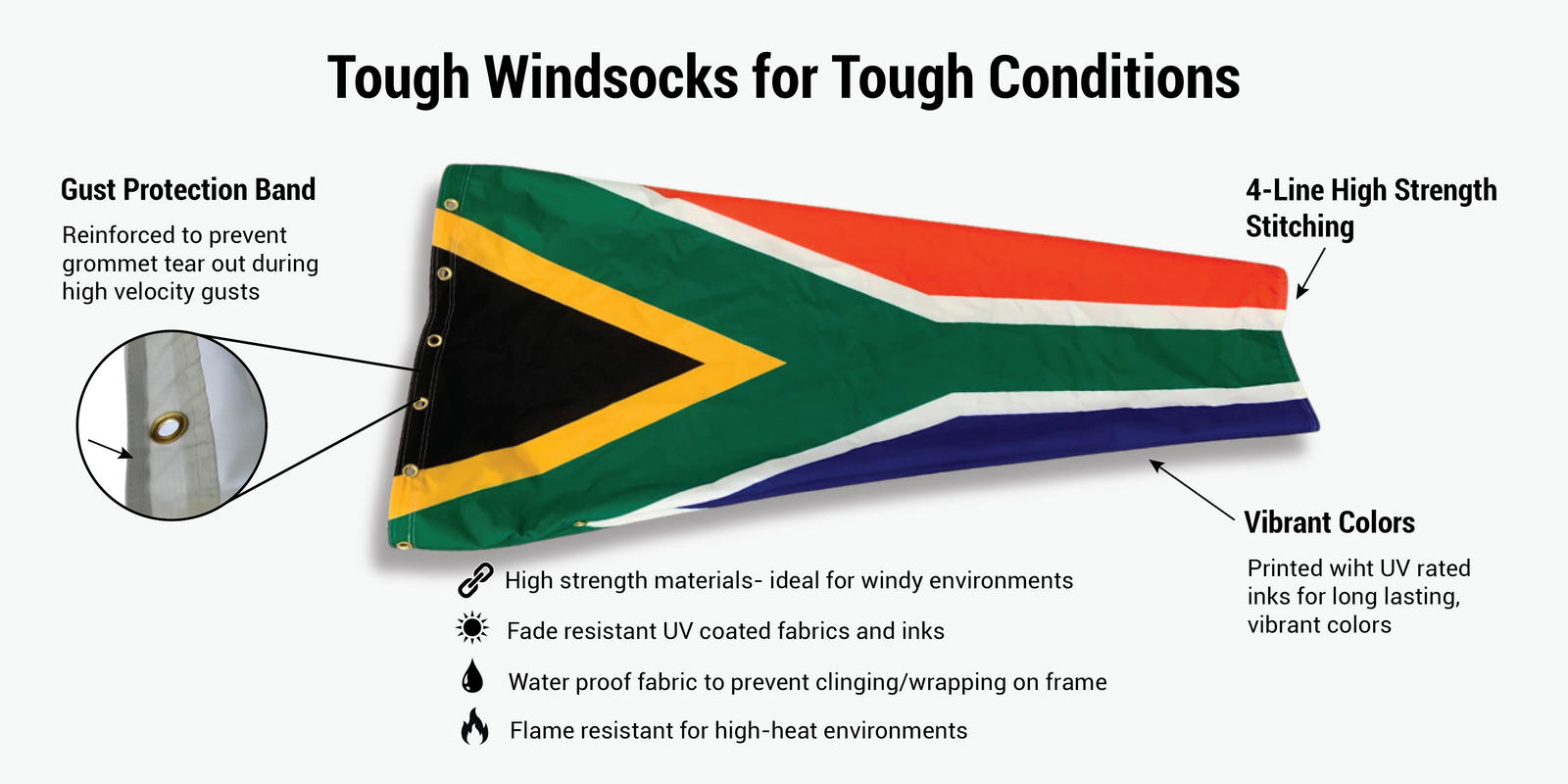 Tough Windsocks for Tough Conditions

Gust Protection Band

Reinforced to prevent grommet tear out during high velocity gusts

4-Line High Strength Stitching

Vibrant Colors

Printed wiht UV rated inks for long lasting, vibrant colors

High strength materials- ideal for windy environments

Fade resistant UV coated fabrics and inks

Water proof fabric to prevent clinging/wrapping on frame

Flame resistant for high-heat environments